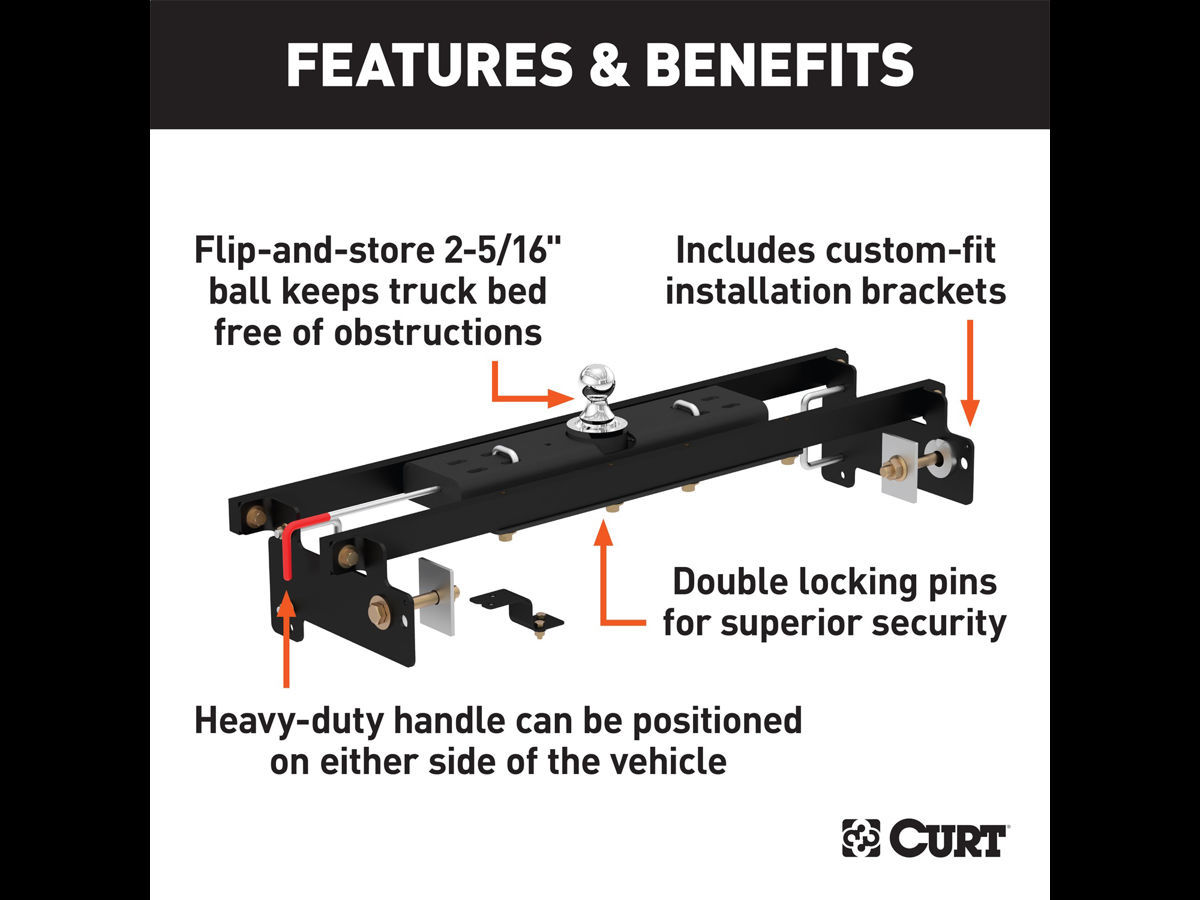 FEATURES & BENEFITS

Flip-and-store 2-5/16" ball keeps truck bed free of obstructions

Includes custom-fit installation brackets

Double locking pins for superior security

Heavy-duty handle can be positioned on either side of the vehicle

CURT