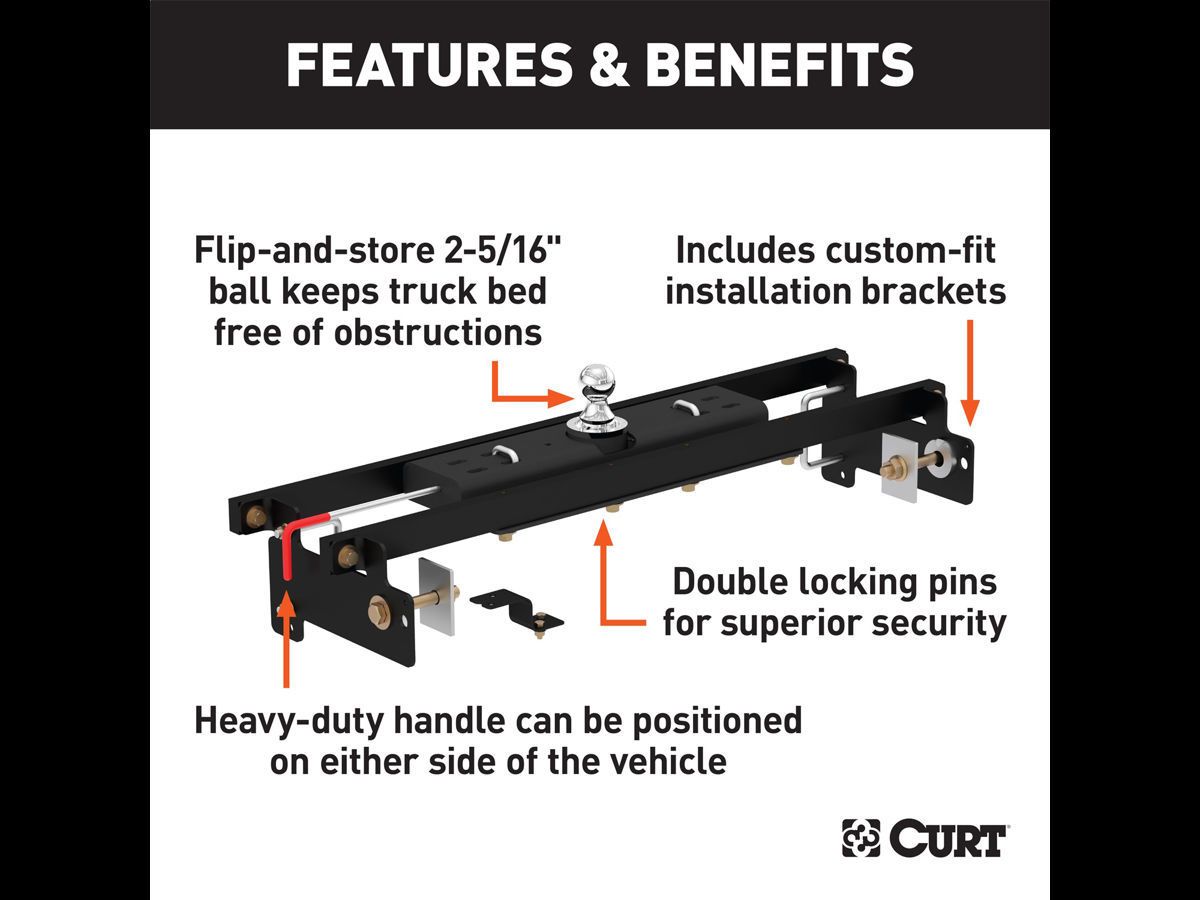 FEATURES & BENEFITS

Flip-and-store 2-5/16" ball keeps truck bed free of obstructions

Includes custom-fit installation brackets

Double locking pins for superior security

Heavy-duty handle can be positioned on either side of the vehicle

CURT